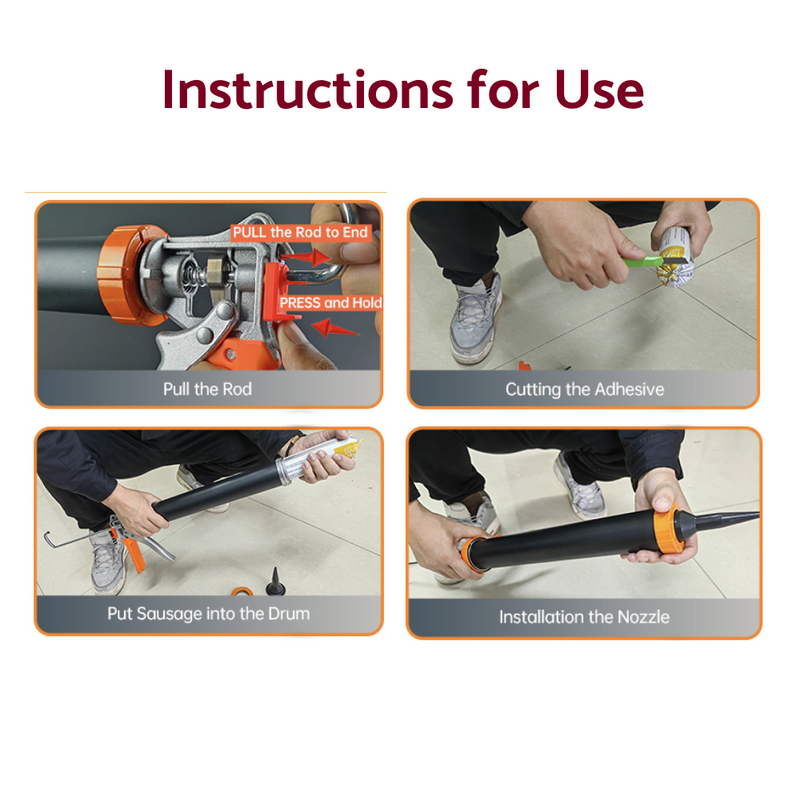 Instructions for Use

PULL the Rod to End

PRESS and Hold

Pull the Rod

Cutting the Adhesive

Put Sausage into the Drum

Installation the Nozzle